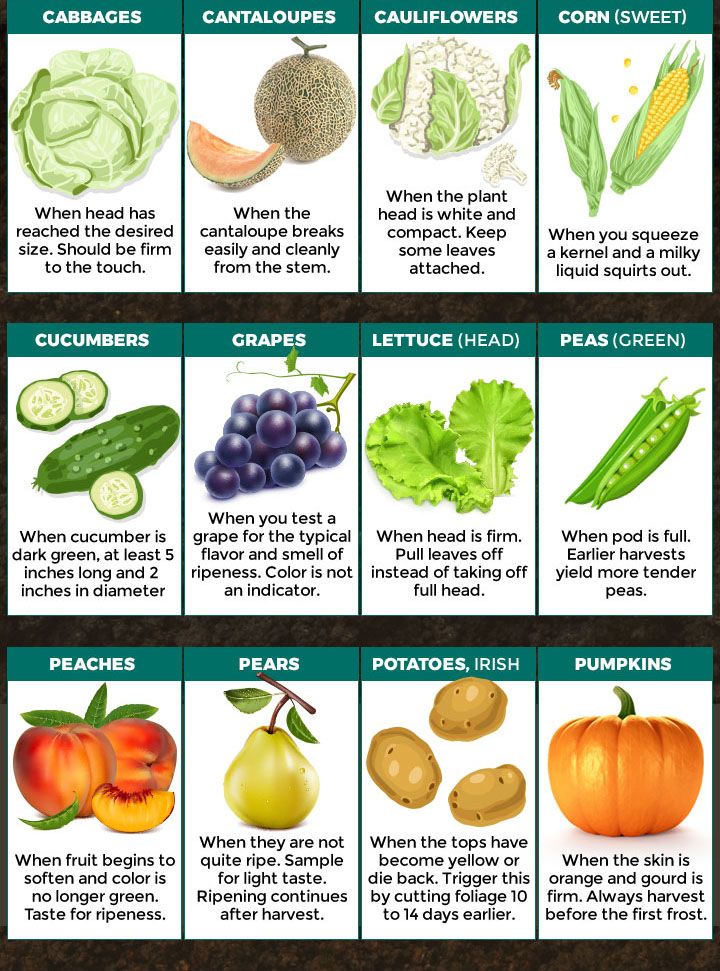 CABBAGES

When head has reached the desired size. Should be firm to the touch.

CANTALOUPES

When the cantaloupe breaks easily and cleanly from the stem.

CAULIFLOWERS

When the plant head is white and compact. Keep some leaves attached.

CORN (SWEET)

When you squeeze a kernel and a milky liquid squirts out.

CUCUMBERS

When cucumber is dark green, at least 5 inches long and 2 inches in diameter

GRAPES

When you test a grape for the typical flavor and smell of ripeness. Color is not an indicator.

LETTUCE (HEAD)

When head is firm. Pull leaves off instead of taking off full head.

PEAS (GREEN)

When pod is full. Earlier harvests yield more tender peas.

PEACHES

When fruit begins to soften and color is no longer green. Taste for ripeness.

PEARS

When they are not quite ripe. Sample for light taste. Ripening continues after harvest.

POTATOES, IRISH

When the tops have become yellow or die back. Trigger this by cutting foliage 10 to 14 days earlier.

PUMPKINS

When the skin is orange and gourd is firm. Always harvest before the first frost.