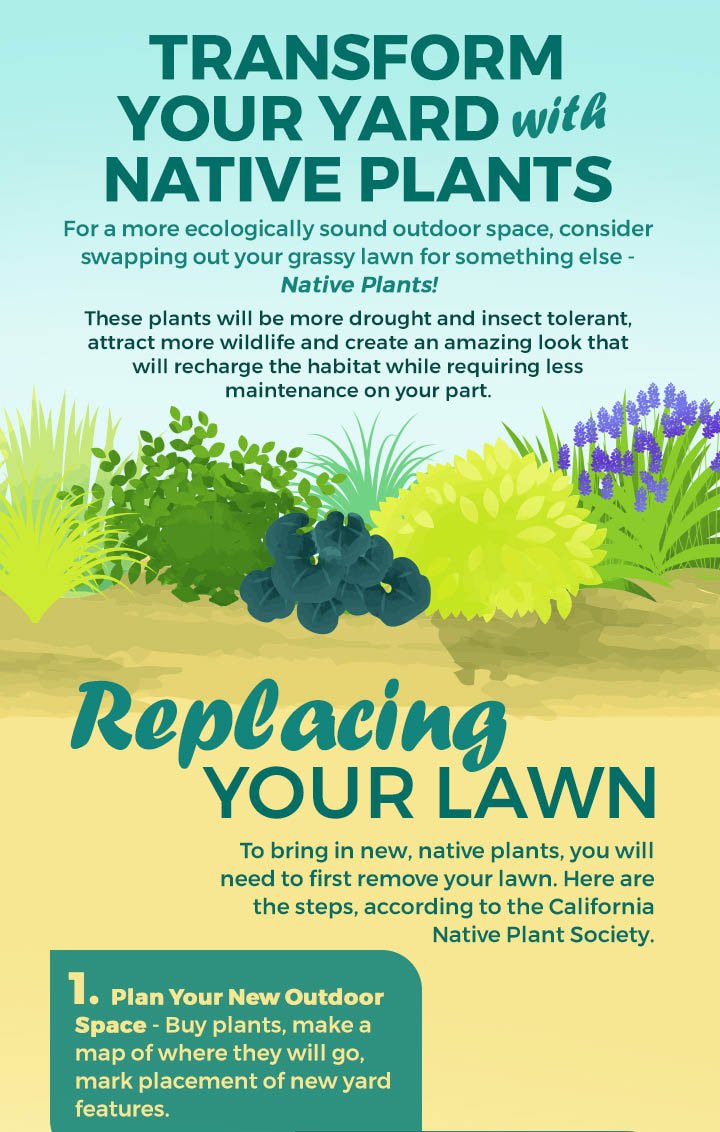 TRANSFORM YOUR YARD with NATIVE PLANTS

For a more ecologically sound outdoor space, consider swapping out your grassy lawn for something else - Native Plants!

These plants will be more drought and insect tolerant, attract more wildlife and create an amazing look that will recharge the habitat while requiring less maintenance on your part.

Replacing YOUR LAWN

To bring in new, native plants, you will need to first remove your lawn. Here are the steps, according to the California Native Plant Society.

1. Plan Your New Outdoor Space - Buy plants, make a map of where they will go, mark placement of new yard features.