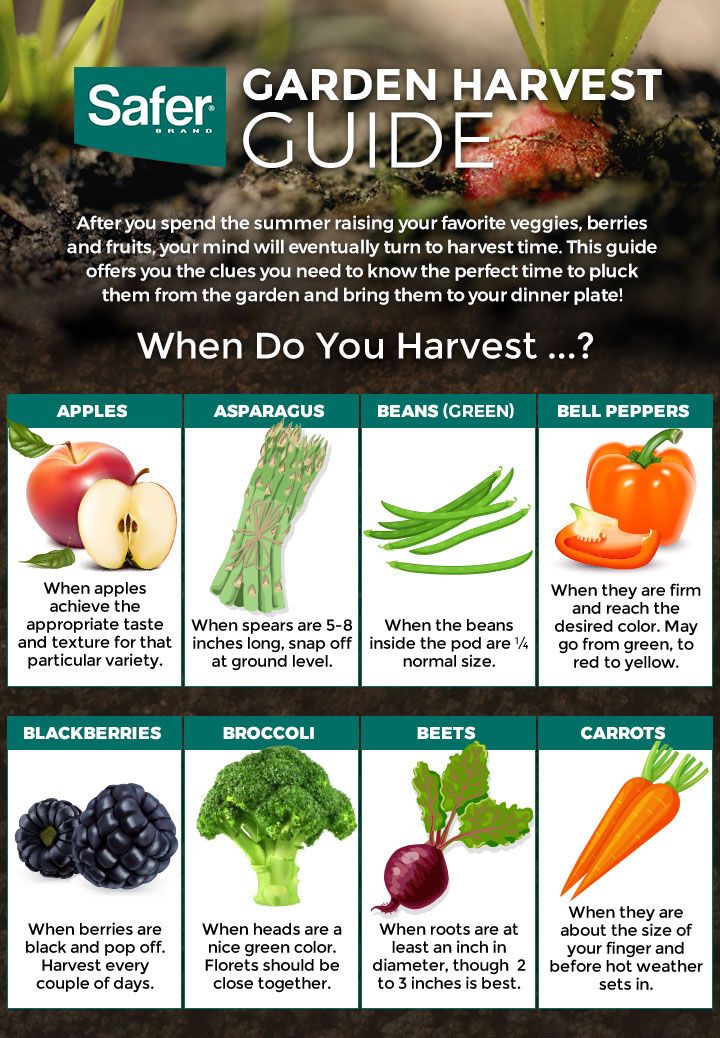 Safer BRAND

GARDEN HARVEST GUIDE

After you spend the summer raising your favorite veggies, berries and fruits, your mind will eventually turn to harvest time. This guide offers you the clues you need to know the perfect time to pluck them from the garden and bring them to your dinner plate!

When Do You Harvest ...?

APPLES

When apples achieve the appropriate taste and texture for that particular variety.

ASPARAGUS

When spears are 5-8 inches long, snap off at ground level.

BEANS (GREEN)

When the beans inside the pod are ¼ normal size.

BELL PEPPERS

When they are firm and reach the desired color. May go from green, to red to yellow.

BLACKBERRIES

When berries are black and pop off. Harvest every couple of days.

BROCCOLI

When heads are a nice green color. Florets should be close together.

BEETS

When roots are at least an inch in diameter, though 2 to 3 inches is best.

CARROTS

When they are about the size of your finger and before hot weather sets in.